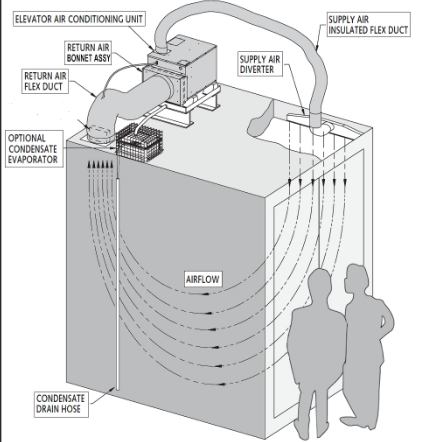 ELEVATOR AIR CONDITIONING UNIT

SUPPLY AIR INSULATED FLEX DUCT

RETURN AIR BONNET ASSY

SUPPLY AIR DIVERTER

RETURN AIR FLEX DUCT

OPTIONAL CONDENSATE EVAPORATOR

AIRFLOW

CONDENSATE DRAIN HOSE